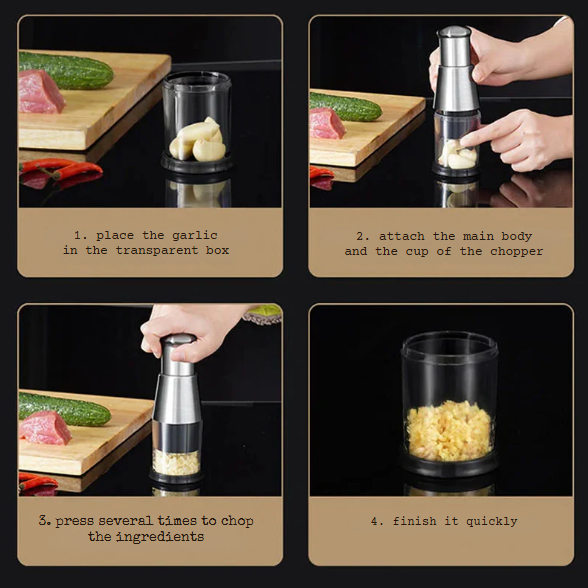 1. place the garlic in the transparent box

2. attach the main body and the cup of the chopper

3. press several times to chop the ingredients

4. finish it quickly