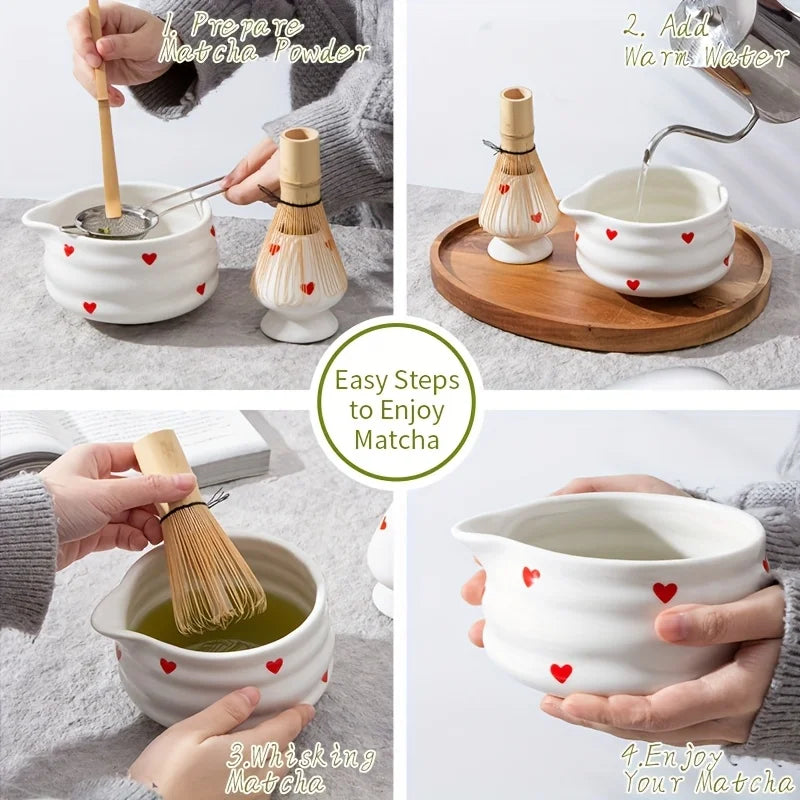 1. Prepare Matcha Powder

2. Add Warm Water

Easy Steps to Enjoy Matcha

3.Whisking Matcha

4.Enjoy Your Matcha