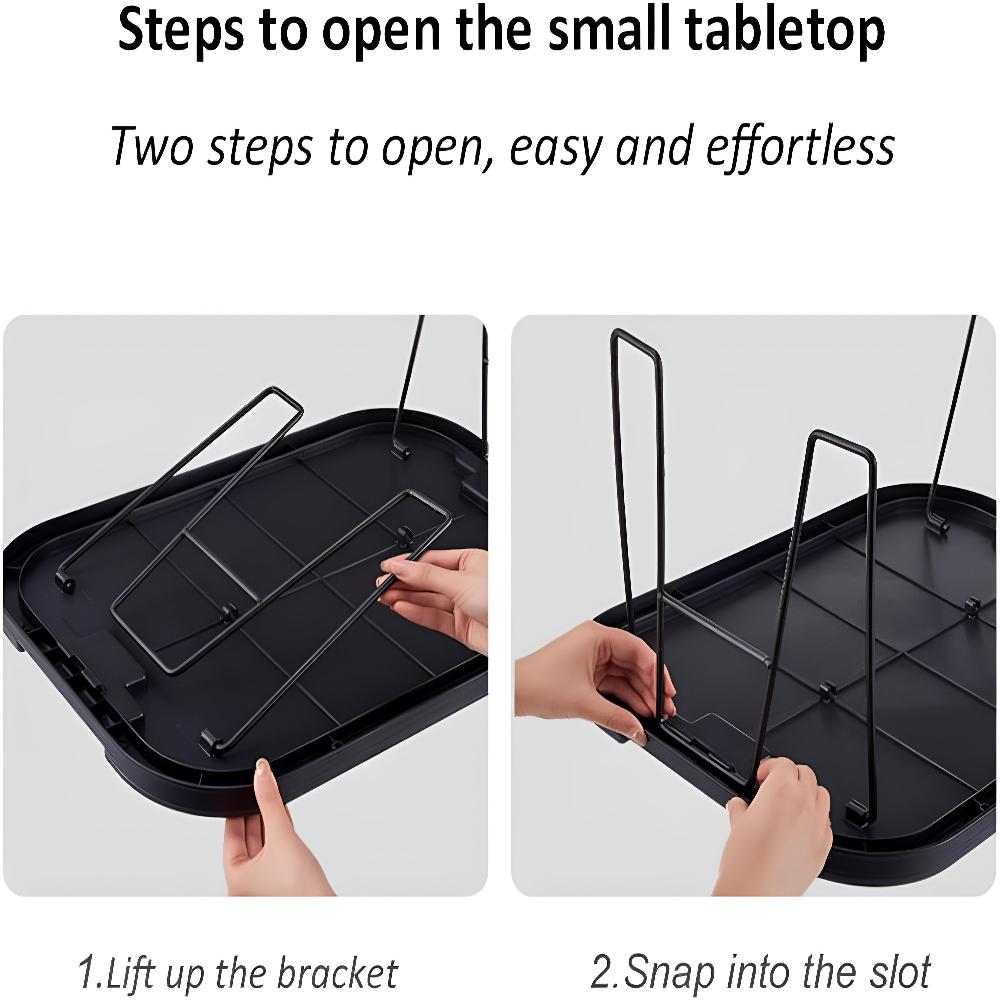 Steps to open the small tabletop

Two steps to open, easy and effortless

1.Lift up the bracket

2.Snap into the slot