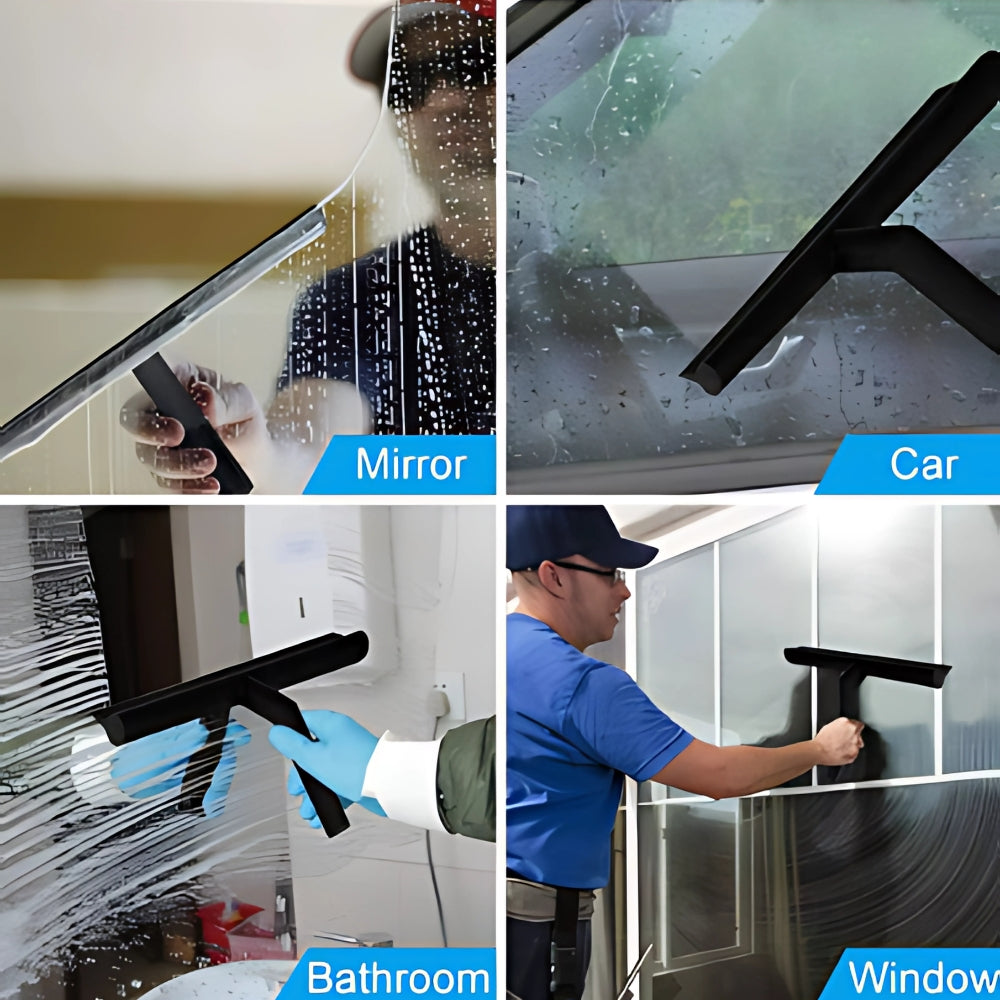 Mirror

Car

Bathroom

Window