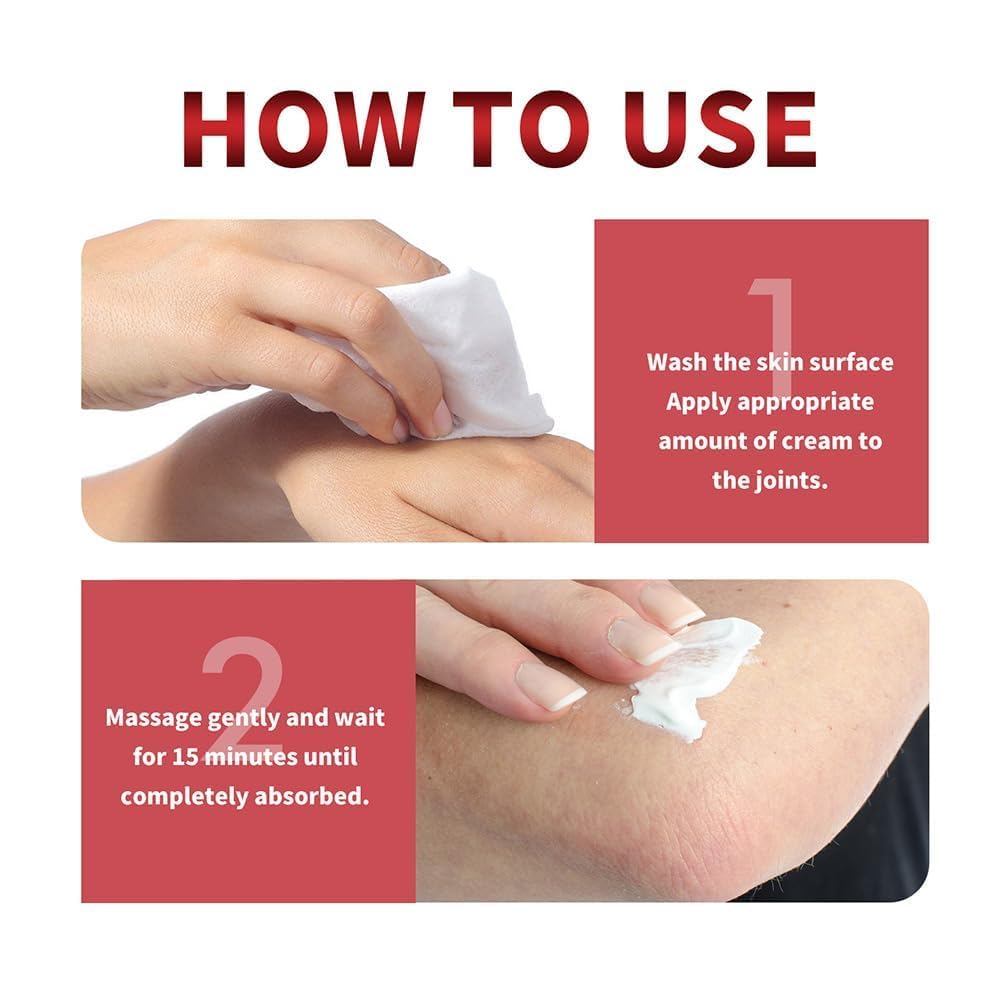 HOW TO USE

1

Wash the skin surface Apply appropriate amount of cream to the joints.

2

Massage gently and wait for 15 minutes until completely absorbed.