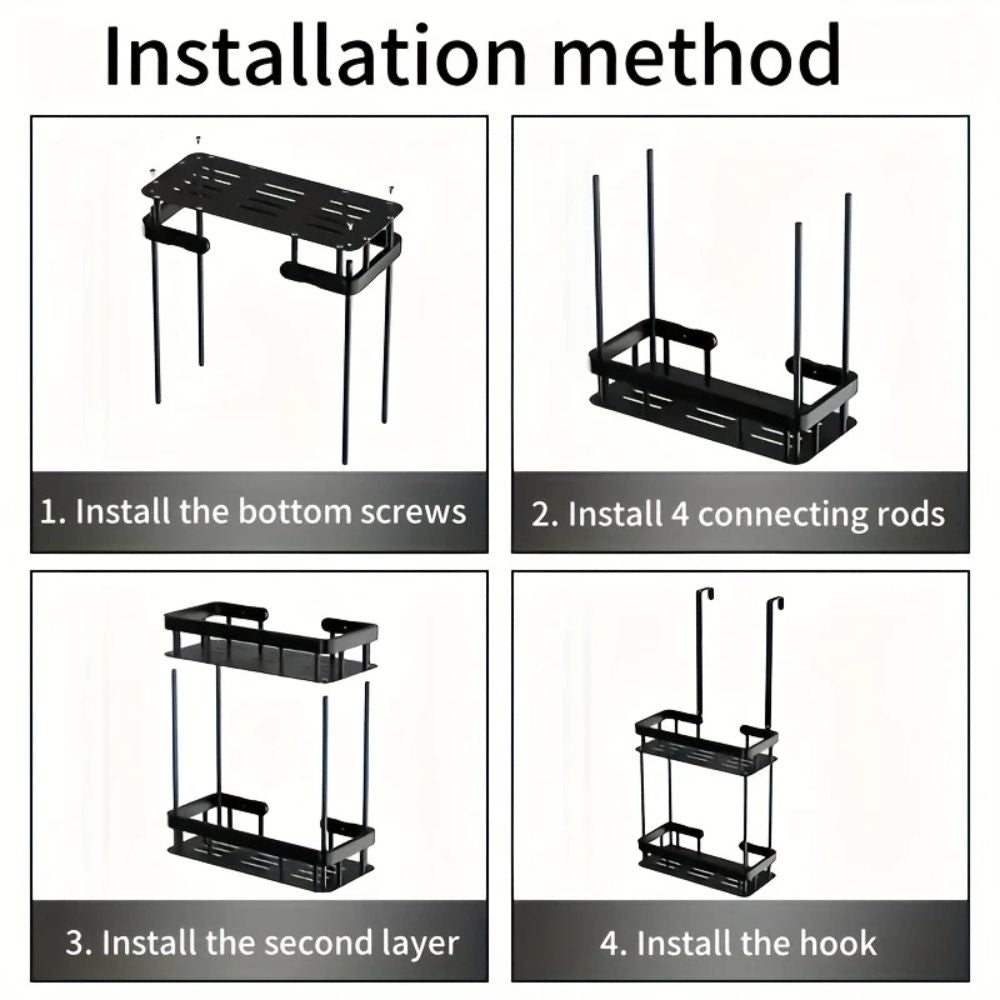 Installation method

1. Install the bottom screws

2. Install 4 connecting rods

3. Install the second layer

4. Install the hook