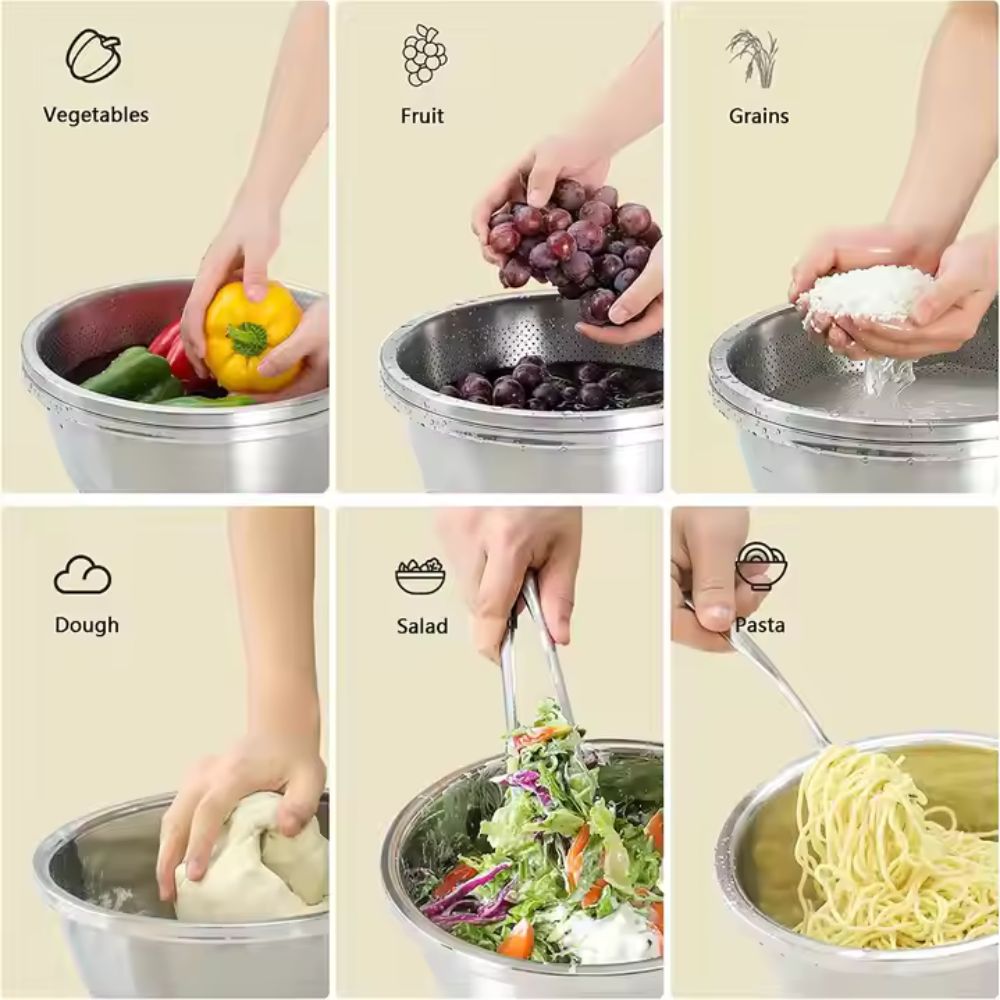 Vegetables

Fruit

Grains

Dough

Salad

Pasta