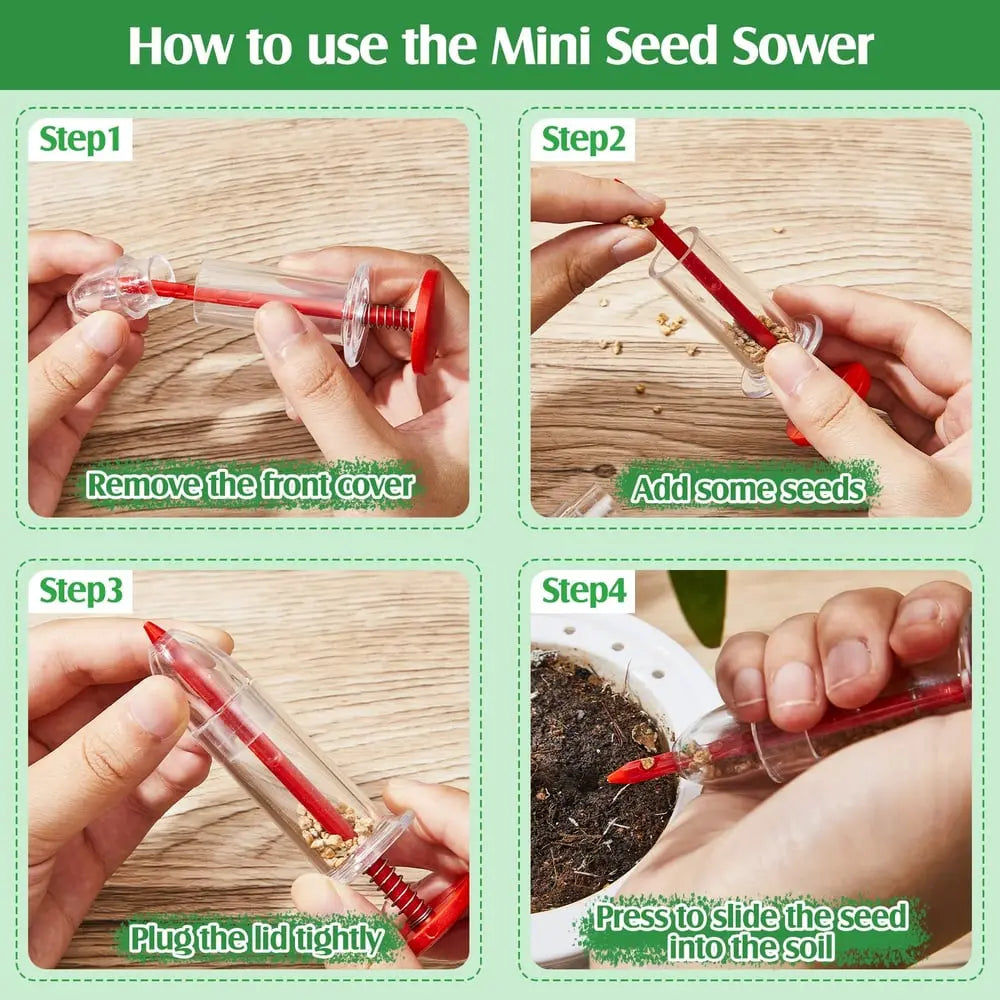 How to use the Mini Seed Sower

Step1

Remove the front cover

Step2

Add some seeds

Step3

Plug the lid tightly

Step4

Press to slide the seed into the soil